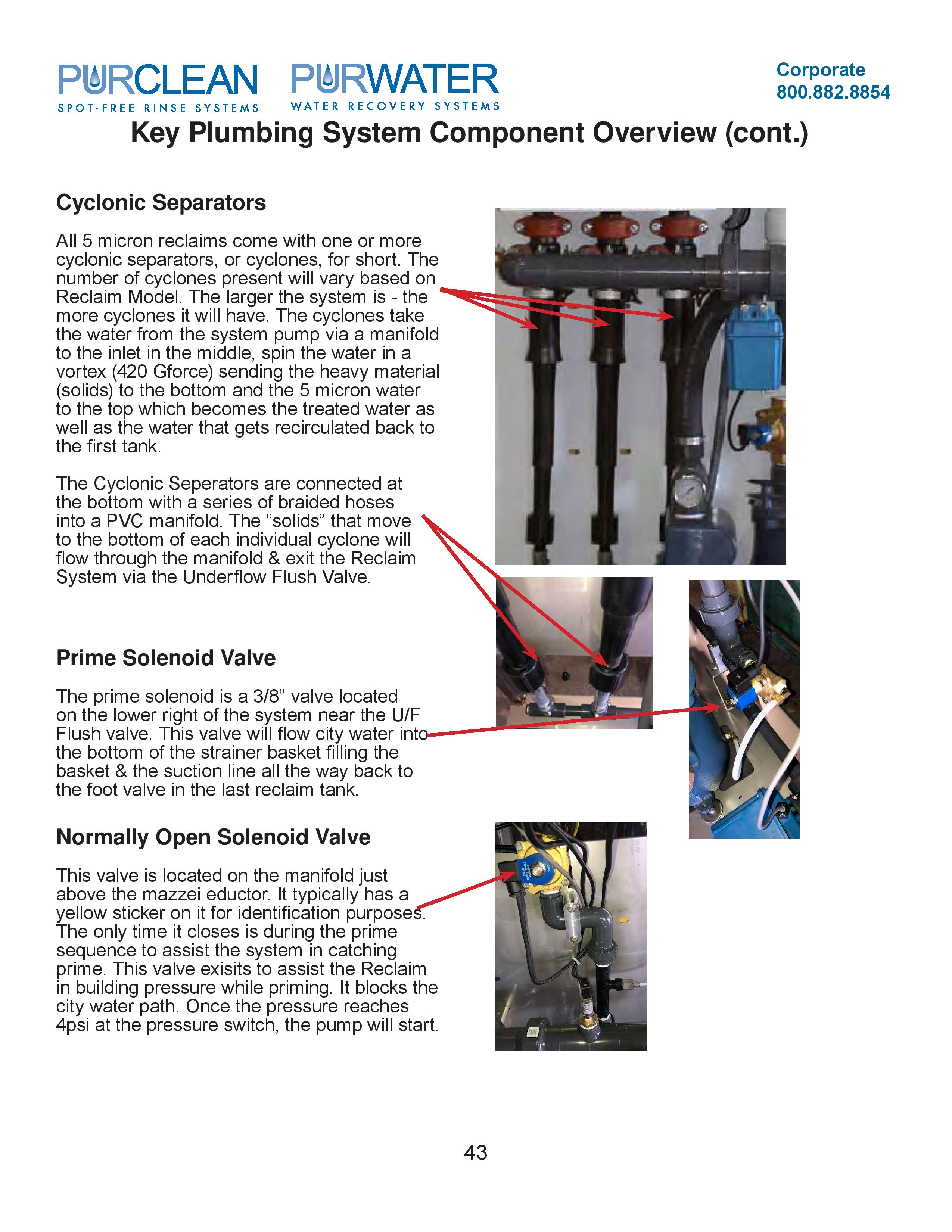 PURCLEAN
SPOT-FREE RINSE SYSTEMS

PURWATER
WATER RECOVERY SYSTEMS

Corporate
800.882.8854

Key Plumbing System Component Overview (cont.)

Cyclonic Separators

All 5 micron reclaims come with one or more cyclonic separators, or cyclones, for short. The number of cyclones present will vary based on Reclaim Model. The larger the system is - the more cyclones it will have. The cyclones take the water from the system pump via a manifold to the inlet in the middle, spin the water in a vortex (420 Gforce) sending the heavy material (solids) to the bottom and the 5 micron water to the top which becomes the treated water as well as the water that gets recirculated back to the first tank.

The Cyclonic Seperators are connected at the bottom with a series of braided hoses into a PVC manifold. The “solids” that move to the bottom of each individual cyclone will flow through the manifold & exit the Reclaim System via the Underflow Flush Valve.

Prime Solenoid Valve

The prime solenoid is a 3/8” valve located on the lower right of the system near the U/F Flush valve. This valve will flow city water into the bottom of the strainer basket filling the basket & the suction line all the way back to the foot valve in the last reclaim tank.

Normally Open Solenoid Valve

This valve is located on the manifold just above the mazzei eductor. It typically has a yellow sticker on it for identification purposes. The only time it closes is during the prime sequence to assist the system in catching prime. This valve exisits to assist the Reclaim in building pressure while priming. It blocks the city water path. Once the pressure reaches 4psi at the pressure switch, the pump will start.

43