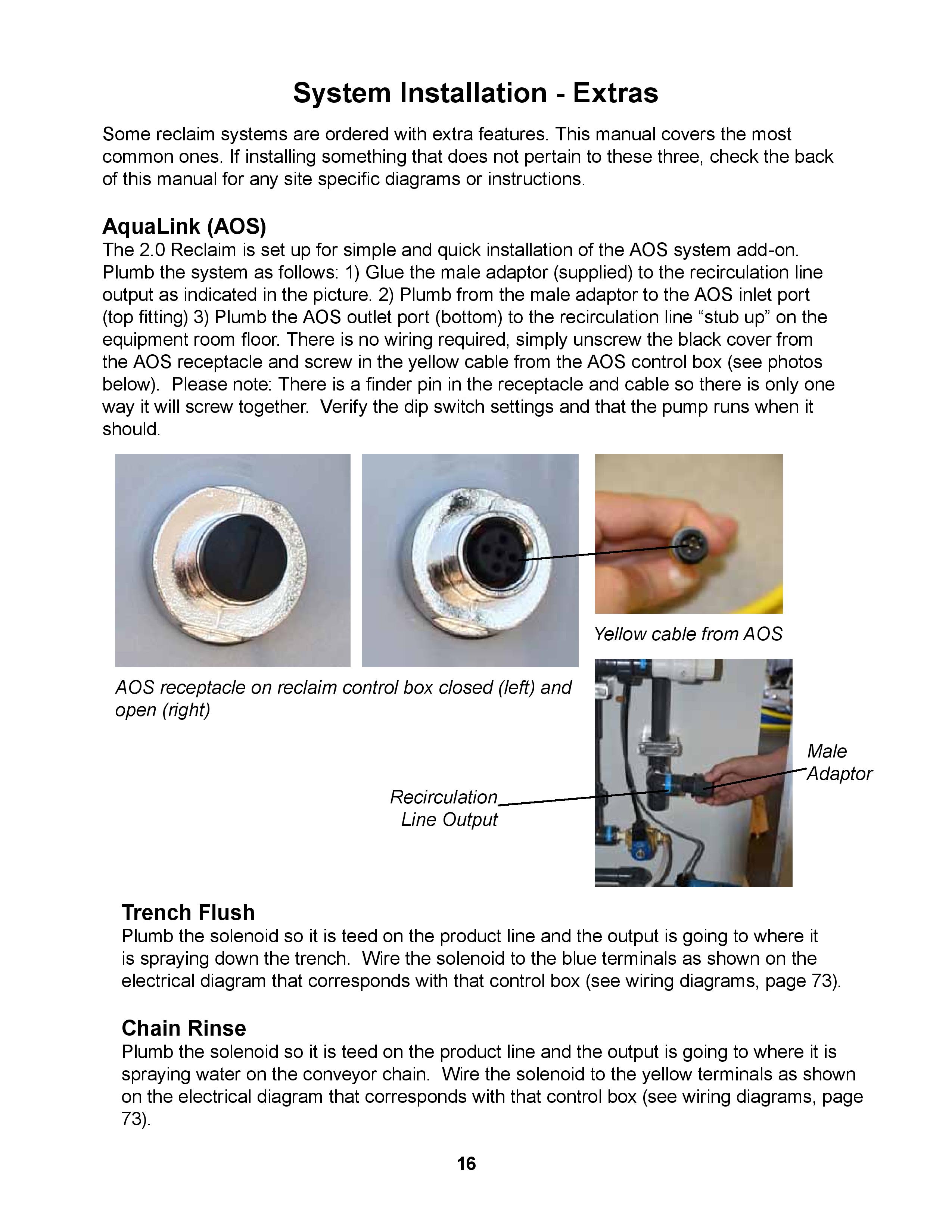 System Installation - Extras

Some reclaim systems are ordered with extra features. This manual covers the most common ones. If installing something that does not pertain to these three, check the back of this manual for any site specific diagrams or instructions.

AquaLink (AOS)
The 2.0 Reclaim is set up for simple and quick installation of the AOS system add-on. Plumb the system as follows: 1) Glue the male adaptor (supplied) to the recirculation line output as indicated in the picture. 2) Plumb from the male adaptor to the AOS inlet port (top fitting) 3) Plumb the AOS outlet port (bottom) to the recirculation line “stub up” on the equipment room floor. There is no wiring required, simply unscrew the black cover from the AOS receptacle and screw in the yellow cable from the AOS control box (see photos below). Please note: There is a finder pin in the receptacle and cable so there is only one way it will screw together. Verify the dip switch settings and that the pump runs when it should.

Yellow cable from AOS

AOS receptacle on reclaim control box closed (left) and open (right)

Male Adaptor

Recirculation Line Output

Trench Flush
Plumb the solenoid so it is teed on the product line and the output is going to where it is spraying down the trench. Wire the solenoid to the blue terminals as shown on the electrical diagram that corresponds with that control box (see wiring diagrams, page 73).

Chain Rinse
Plumb the solenoid so it is teed on the product line and the output is going to where it is spraying water on the conveyor chain. Wire the solenoid to the yellow terminals as shown on the electrical diagram that corresponds with that control box (see wiring diagrams, page 73).

16