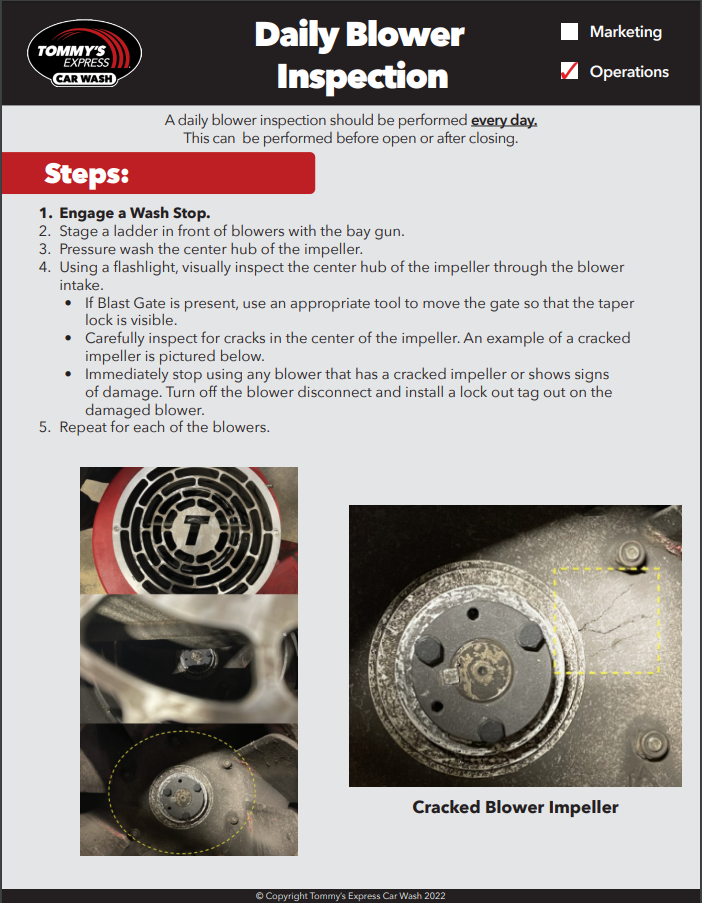 TOMMY'S EXPRESS CAR WASH

Daily Blower Inspection

Marketing

Operations

A daily blower inspection should be performed every day.
This can be performed before open or after closing.

Steps:

1. Engage a Wash Stop.
2. Stage a ladder in front of blowers with the bay gun.
3. Pressure wash the center hub of the impeller.
4. Using a flashlight, visually inspect the center hub of the impeller through the blower intake.
• If Blast Gate is present, use an appropriate tool to move the gate so that the taper lock is visible.
• Carefully inspect for cracks in the center of the impeller. An example of a cracked impeller is pictured below.
• Immediately stop using any blower that has a cracked impeller or shows signs of damage. Turn off the blower disconnect and install a lock out tag out on the damaged blower.
5. Repeat for each of the blowers.

T

Cracked Blower Impeller

© Copyright Tommy's Express Car Wash 2022